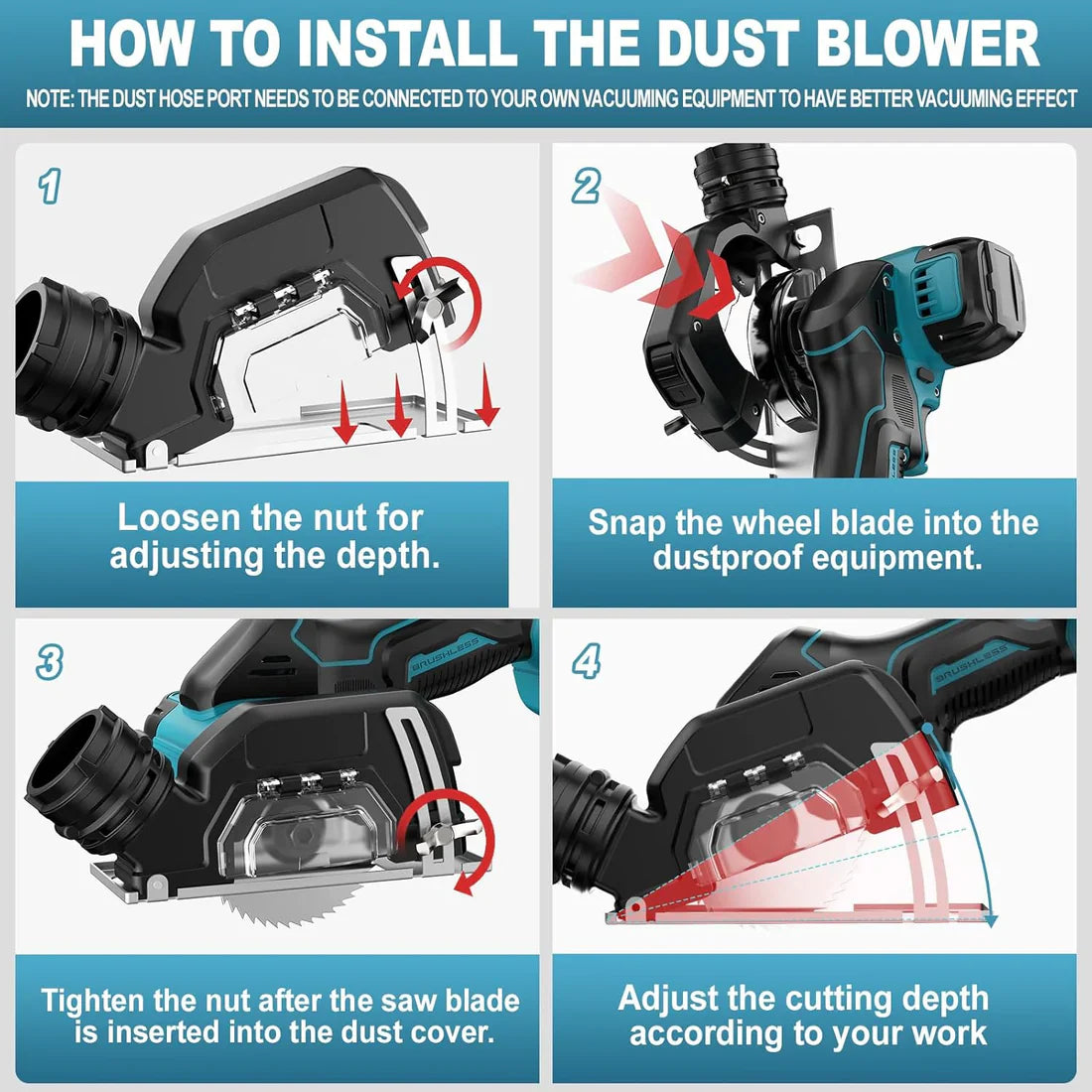 HOW TO INSTALL THE DUST BLOWER

NOTE: THE DUST HOSE PORT NEEDS TO BE CONNECTED TO YOUR OWN VACUUMING EQUIPMENT TO HAVE BETTER VACUUMING EFFECT

1

Loosen the nut for adjusting the depth.

2

Snap the wheel blade into the dustproof equipment.

3

BRUSHLESS

Tighten the nut after the saw blade is inserted into the dust cover.

4

BRUSHLESS

Adjust the cutting depth according to your work